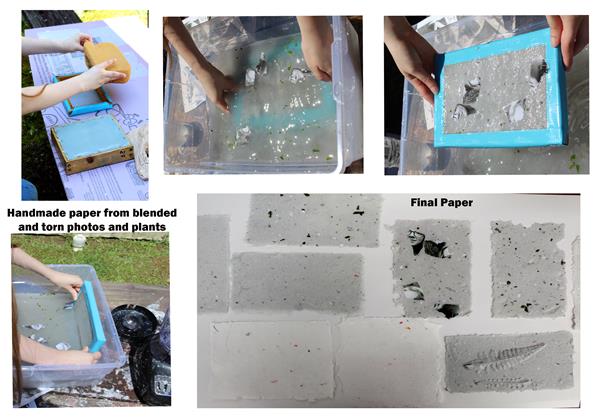 Handmade paper from blended and torn photos and plants

Final Paper